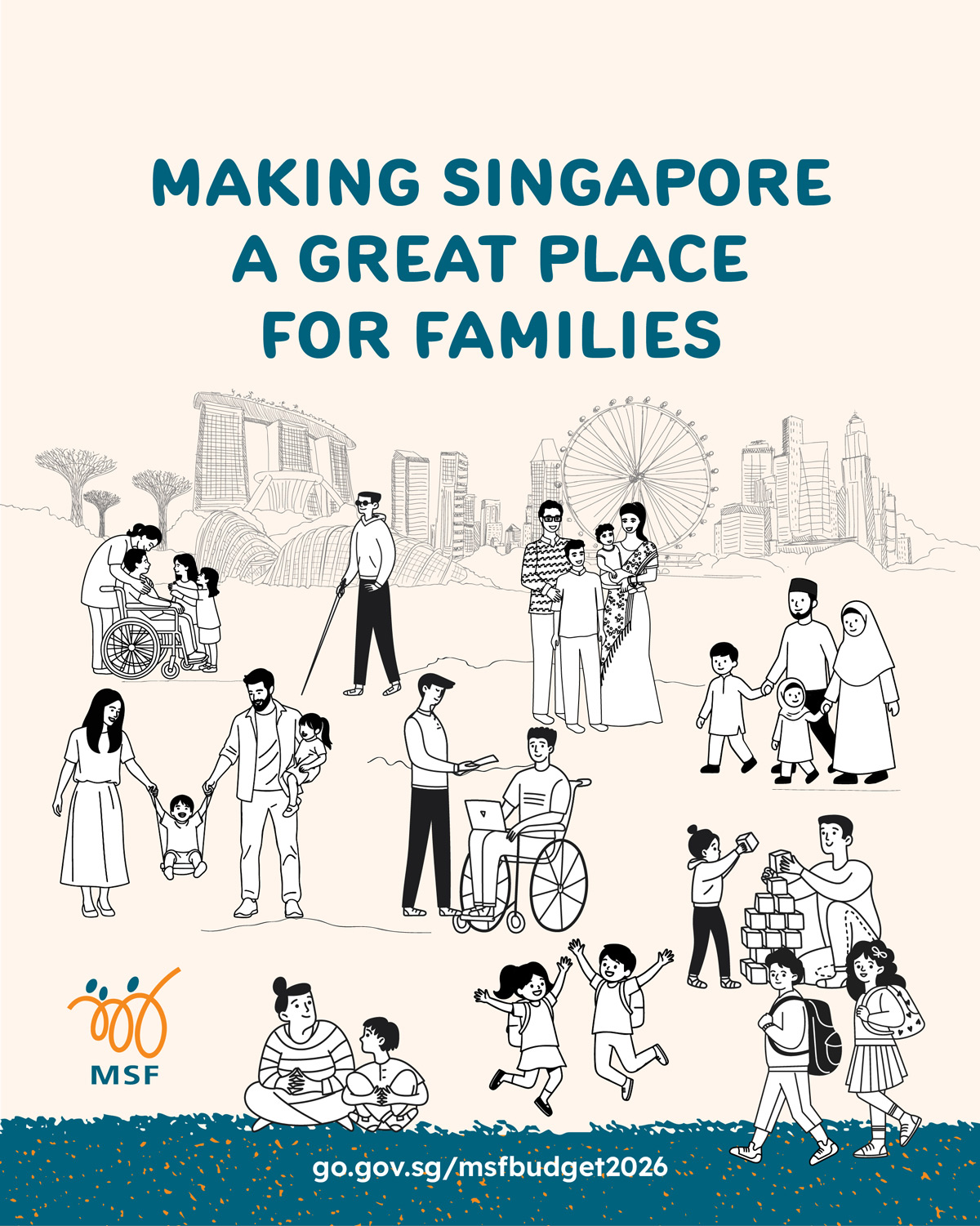 MAKING SINGAPORE A GREAT PLACE FOR FAMILIES

MSF

go.gov.sg/msfbudget2026