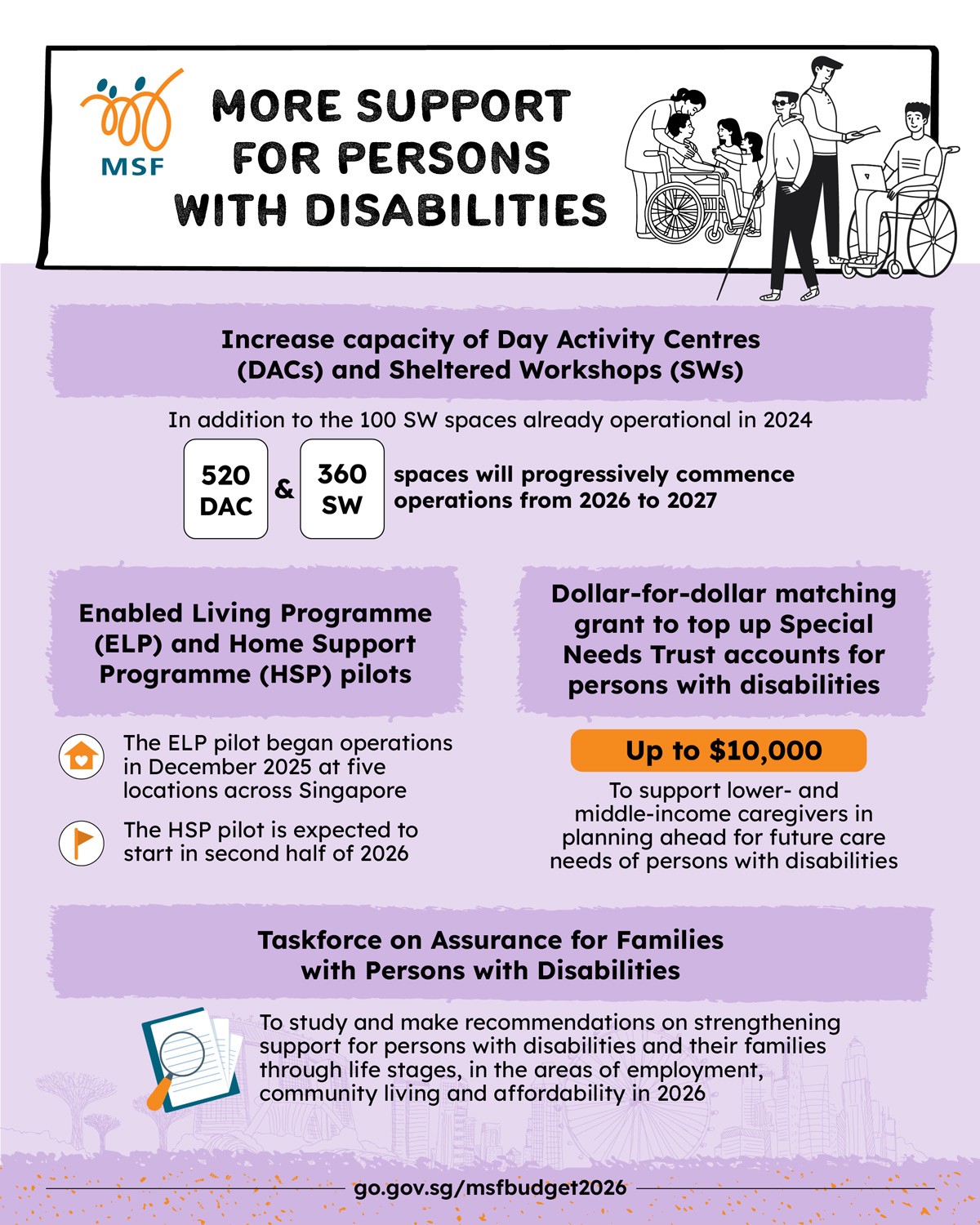 MSF

MORE SUPPORT FOR PERSONS WITH DISABILITIES

Increase capacity of Day Activity Centres (DACs) and Sheltered Workshops (SWs)

In addition to the 100 SW spaces already operational in 2024

520 DAC & 360 SW spaces will progressively commence operations from 2026 to 2027

Enabled Living Programme (ELP) and Home Support Programme (HSP) pilots

The ELP pilot began operations in December 2025 at five locations across Singapore

The HSP pilot is expected to start in second half of 2026

Dollar-for-dollar matching grant to top up Special Needs Trust accounts for persons with disabilities

Up to $10,000

To support lower- and middle-income caregivers in planning ahead for future care needs of persons with disabilities

Taskforce on Assurance for Families with Persons with Disabilities

To study and make recommendations on strengthening support for persons with disabilities and their families through life stages, in the areas of employment, community living and affordability in 2026

go.gov.sg/msfbudget2026