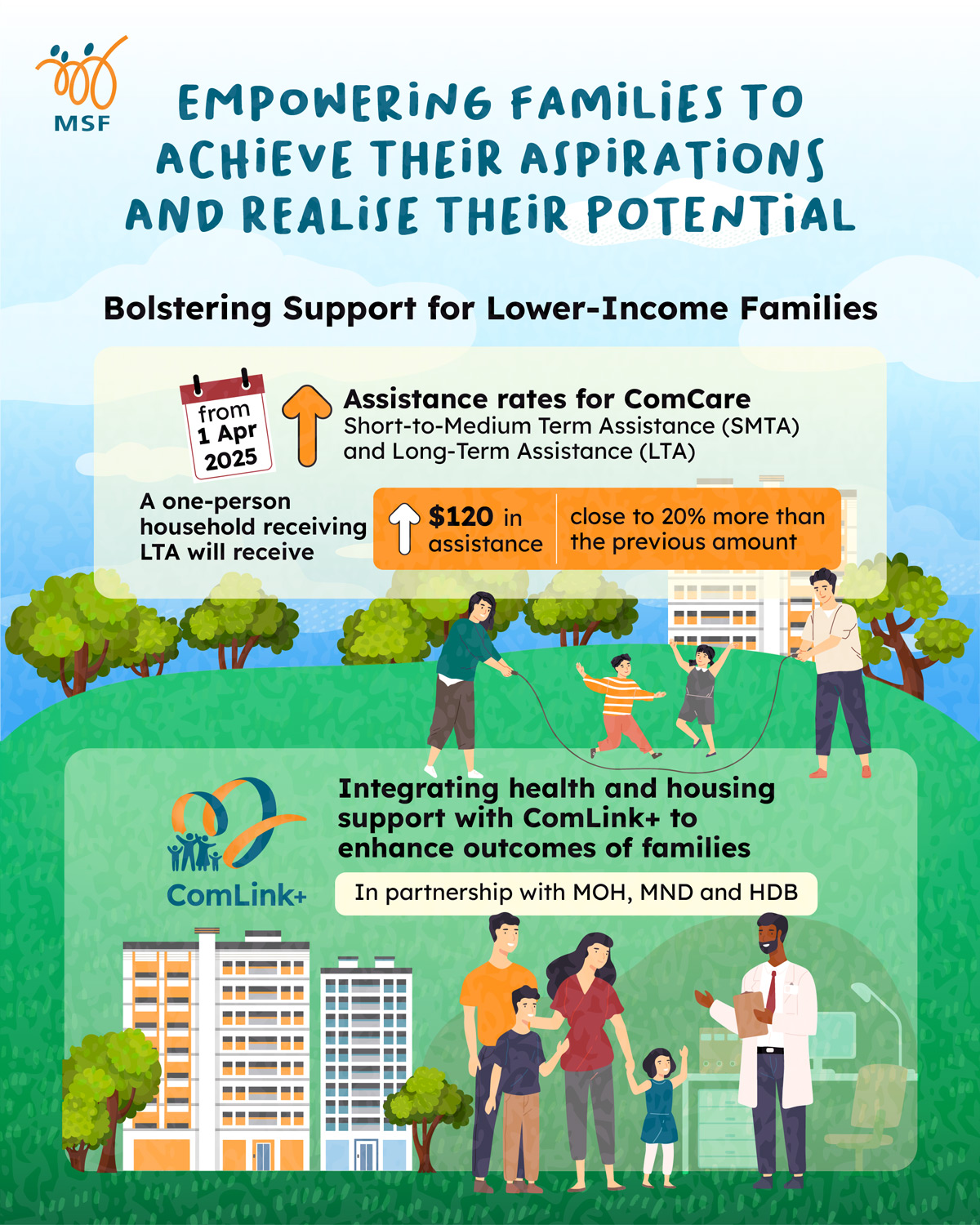 MSF

EMPOWERING FAMILIES TO ACHIEVE THEIR ASPIRATIONS AND REALISE THEIR POTENTIAL

Bolstering Support for Lower-Income Families

from 1 Apr 2025

Assistance rates for ComCare Short-to-Medium Term Assistance (SMTA) and Long-Term Assistance (LTA)

A one-person household receiving LTA will receive

$120 in assistance

close to 20% more than the previous amount

ComLink+

Integrating health and housing support with ComLink+ to enhance outcomes of families

In partnership with MOH, MND and HDB