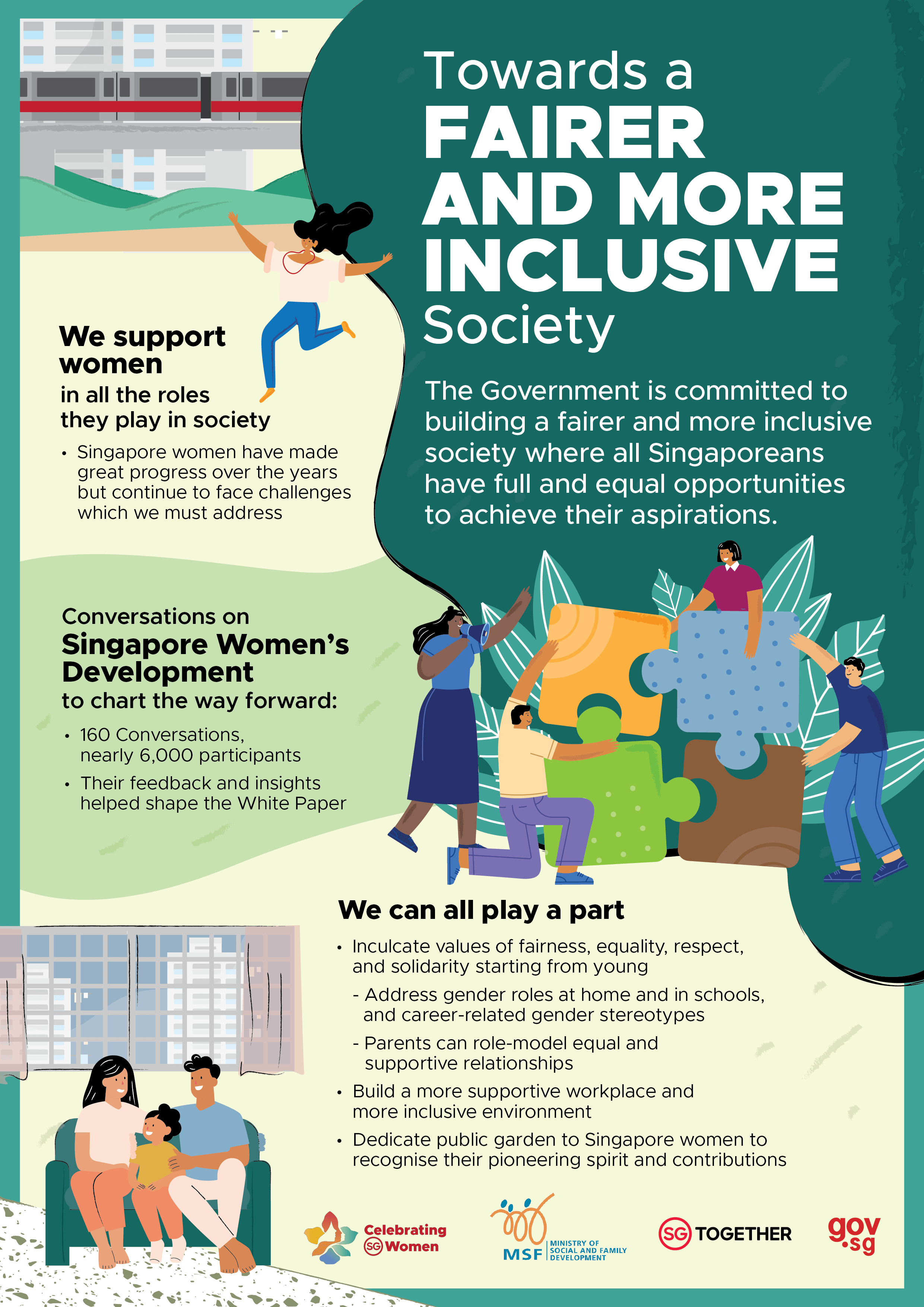 Towards a FAIRER AND MORE INCLUSIVE Society

The Government is committed to building a fairer and more inclusive society where all Singaporeans have full and equal opportunities to achieve their aspirations.

We support women in all the roles they play in society

• Singapore women have made great progress over the years but continue to face challenges which we must address

Conversations on Singapore Women's Development to chart the way forward:

• 160 Conversations, nearly 6,000 participants
• Their feedback and insights helped shape the White Paper

We can all play a part

• Inculcate values of fairness, equality, respect, and solidarity starting from young
- Address gender roles at home and in schools, and career-related gender stereotypes
- Parents can role-model equal and supportive relationships
• Build a more supportive workplace and more inclusive environment
• Dedicate public garden to Singapore women to recognise their pioneering spirit and contributions

Celebrating SG Women

MSF MINISTRY OF SOCIAL AND FAMILY DEVELOPMENT

SG TOGETHER

gov.sg