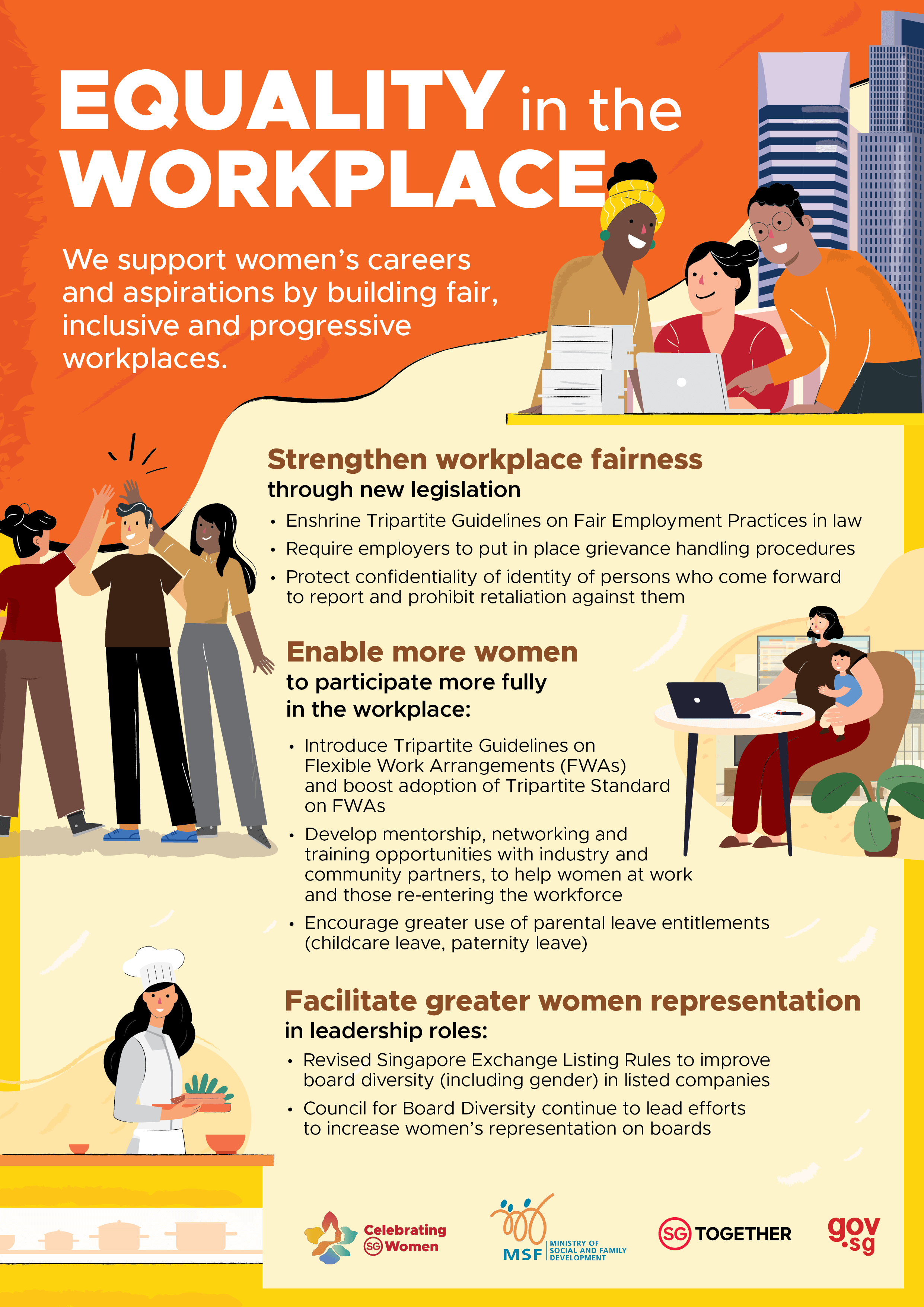 EQUALITY in the WORKPLACE

We support women's careers and aspirations by building fair, inclusive and progressive workplaces.

Strengthen workplace fairness
through new legislation

• Enshrine Tripartite Guidelines on Fair Employment Practices in law
• Require employers to put in place grievance handling procedures
• Protect confidentiality of identity of persons who come forward to report and prohibit retaliation against them

Enable more women
to participate more fully in the workplace:

• Introduce Tripartite Guidelines on Flexible Work Arrangements (FWAs) and boost adoption of Tripartite Standard on FWAs
• Develop mentorship, networking and training opportunities with industry and community partners, to help women at work and those re-entering the workforce
• Encourage greater use of parental leave entitlements (childcare leave, paternity leave)

Facilitate greater women representation
in leadership roles:

• Revised Singapore Exchange Listing Rules to improve board diversity (including gender) in listed companies
• Council for Board Diversity continue to lead efforts to increase women's representation on boards

Celebrating SG Women

MSF MINISTRY OF SOCIAL AND FAMILY DEVELOPMENT

SG TOGETHER

gov.sg