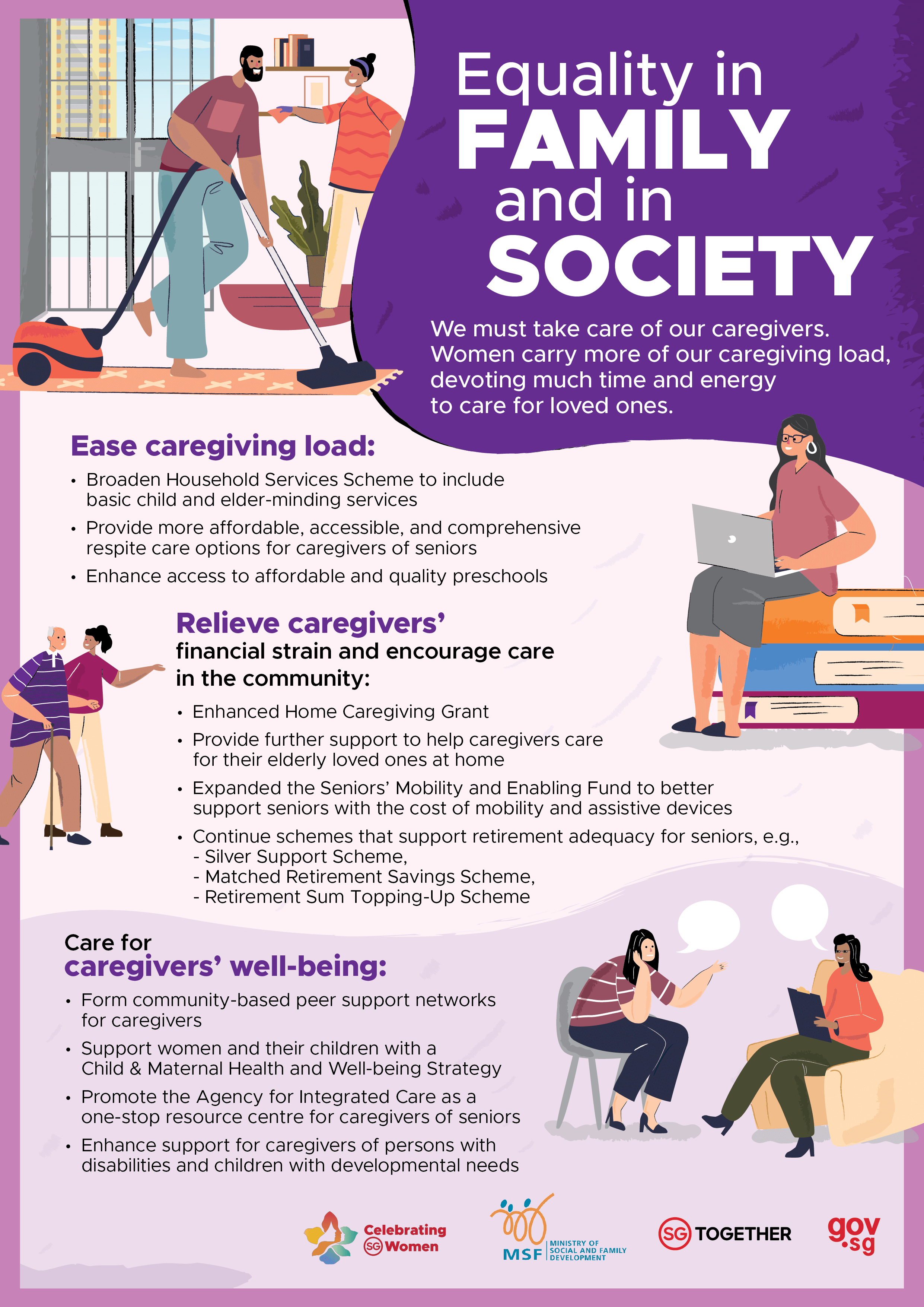 Equality in FAMILY and in SOCIETY

We must take care of our caregivers. Women carry more of our caregiving load, devoting much time and energy to care for loved ones.

Ease caregiving load:

• Broaden Household Services Scheme to include basic child and elder-minding services
• Provide more affordable, accessible, and comprehensive respite care options for caregivers of seniors
• Enhance access to affordable and quality preschools

Relieve caregivers' financial strain and encourage care in the community:

• Enhanced Home Caregiving Grant
• Provide further support to help caregivers care for their elderly loved ones at home
• Expanded the Seniors' Mobility and Enabling Fund to better support seniors with the cost of mobility and assistive devices
• Continue schemes that support retirement adequacy for seniors, e.g.,
- Silver Support Scheme,
- Matched Retirement Savings Scheme,
- Retirement Sum Topping-Up Scheme

Care for caregivers' well-being:

• Form community-based peer support networks for caregivers
• Support women and their children with a Child & Maternal Health and Well-being Strategy
• Promote the Agency for Integrated Care as a one-stop resource centre for caregivers of seniors
• Enhance support for caregivers of persons with disabilities and children with developmental needs

Celebrating SG Women

MSF MINISTRY OF SOCIAL AND FAMILY DEVELOPMENT

SG TOGETHER

gov.sg