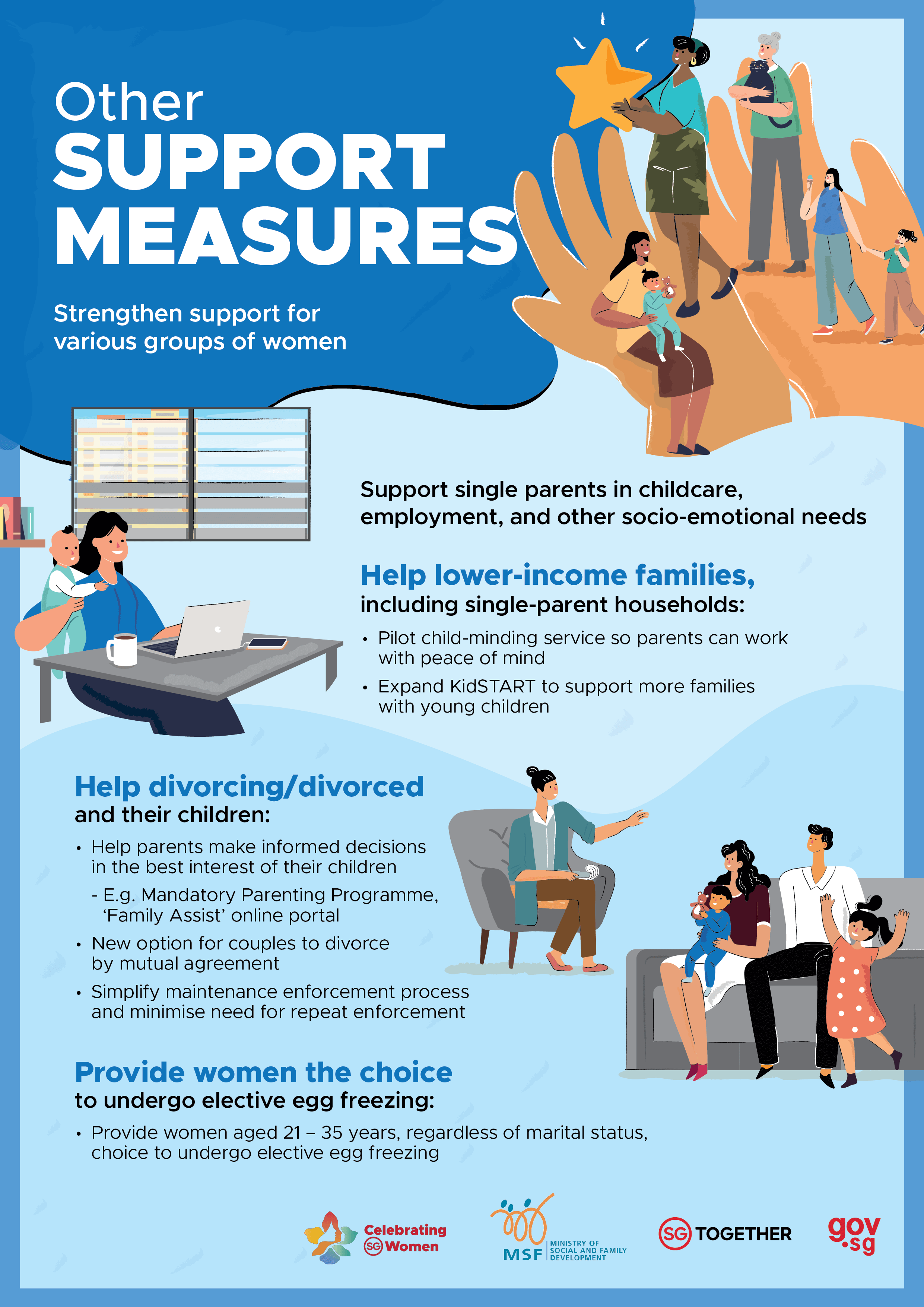 Other
SUPPORT
MEASURES

Strengthen support for various groups of women

Support single parents in childcare, employment, and other socio-emotional needs

Help lower-income families,
including single-parent households:

• Pilot child-minding service so parents can work with peace of mind
• Expand KidSTART to support more families with young children

Help divorcing/divorced
and their children:

• Help parents make informed decisions in the best interest of their children
- E.g. Mandatory Parenting Programme, 'Family Assist' online portal
• New option for couples to divorce by mutual agreement
• Simplify maintenance enforcement process and minimise need for repeat enforcement

Provide women the choice
to undergo elective egg freezing:

• Provide women aged 21 – 35 years, regardless of marital status, choice to undergo elective egg freezing

Celebrating SG Women
MSF MINISTRY OF SOCIAL AND FAMILY DEVELOPMENT
SG TOGETHER
gov.sg