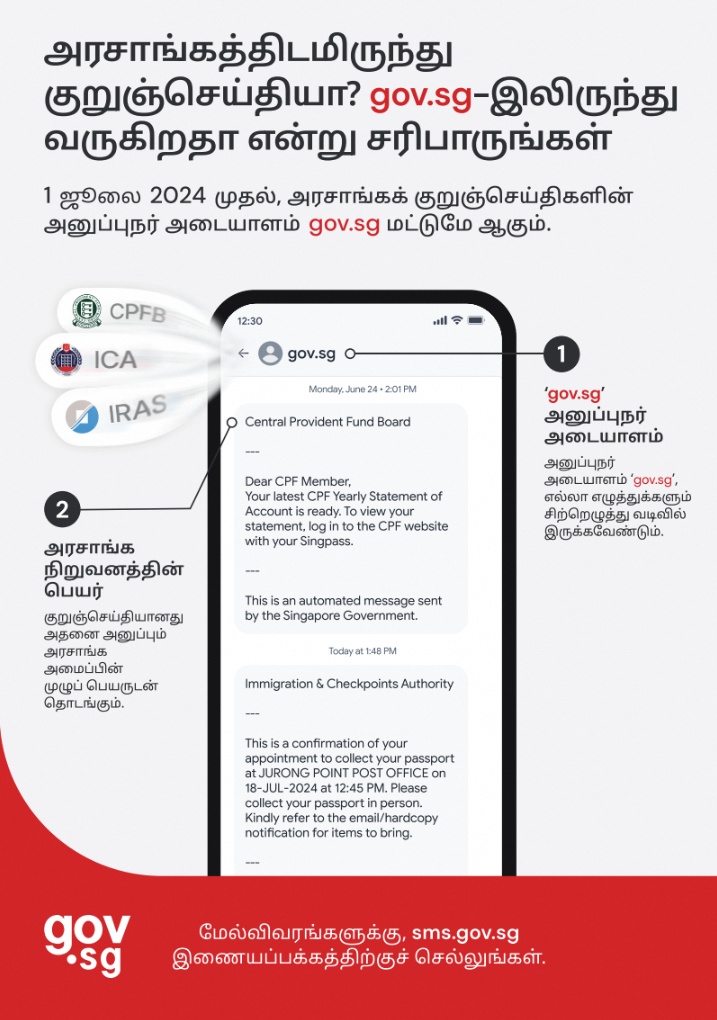 அரசாங்கத்திடமிருந்து குறுஞ்செய்தியா? gov.sg-இலிருந்து வருகிறதா என்று சரிபாருங்கள்

1 ஜூலை 2024 முதல், அரசாங்கக் குறுஞ்செய்திகளின் அனுப்புநர் அடையாளம் gov.sg மட்டுமே ஆகும்.

CPFB
ICA
IRAS

12:30
gov.sg
Monday, June 24 • 2:01 PM

Central Provident Fund Board

---

Dear CPF Member,
Your latest CPF Yearly Statement of Account is ready. To view your statement, log in to the CPF website with your Singpass.

---

This is an automated message sent by the Singapore Government.

Today at 1:48 PM

Immigration & Checkpoints Authority

---

This is a confirmation of your appointment to collect your passport at JURONG POINT POST OFFICE on 18-JUL-2024 at 12:45 PM. Please collect your passport in person. Kindly refer to the email/hardcopy notification for items to bring.

---

1
'gov.sg' அனுப்புநர் அடையாளம்

அனுப்புநர் அடையாளம் 'gov.sg', எல்லா எழுத்துக்களும் சிற்றெழுத்து வடிவில் இருக்கவேண்டும்.

2
அரசாங்க நிறுவனத்தின் பெயர்

குறுஞ்செய்தியானது அதனை அனுப்பும் அரசாங்க அமைப்பின் முழுப் பெயருடன் தொடங்கும்.

gov.sg

மேல்விவரங்களுக்கு, sms.gov.sg இணையப்பக்கத்திற்குச் செல்லுங்கள்.