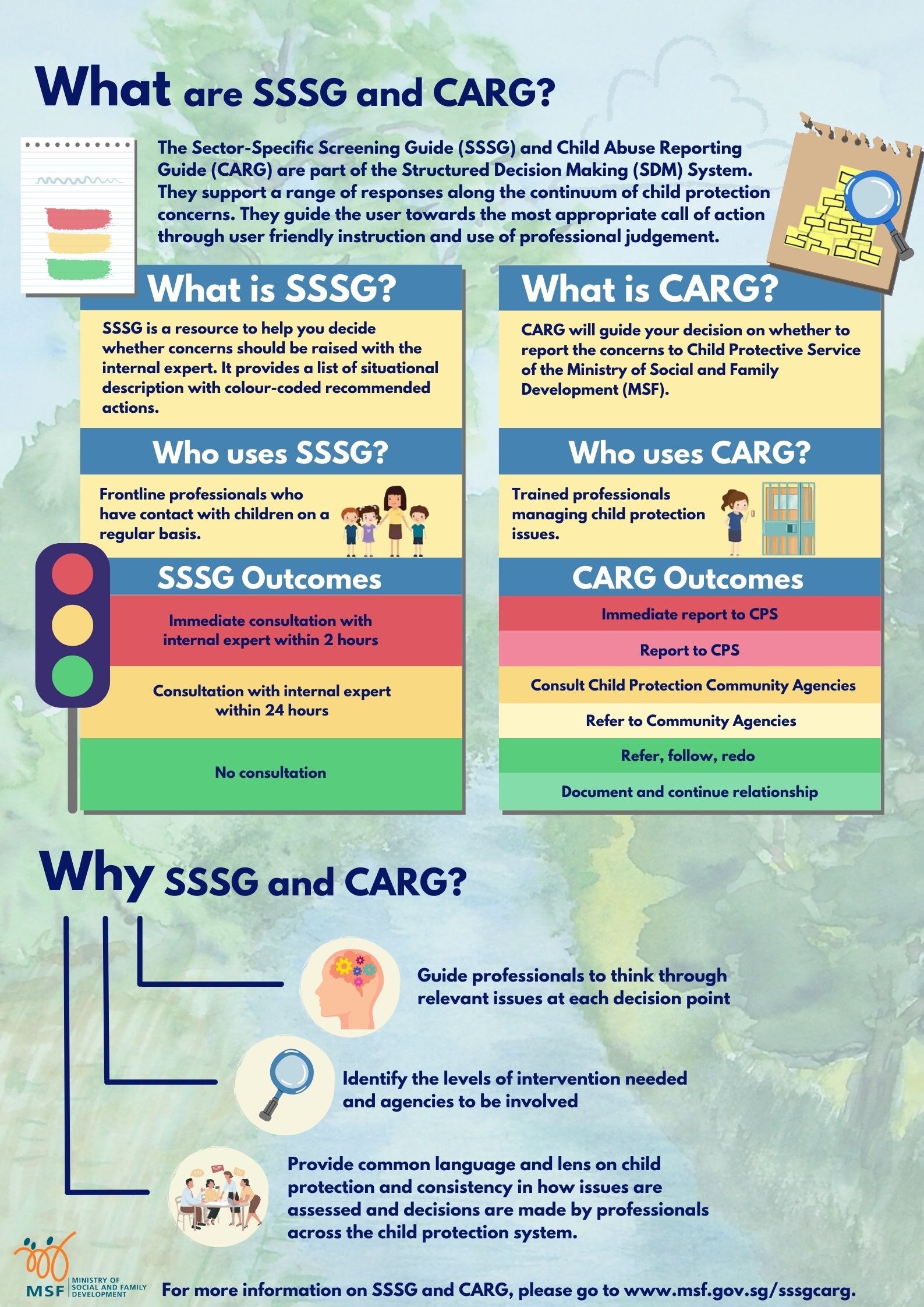 What are SSSG and CARG?

The Sector-Specific Screening Guide (SSSG) and Child Abuse Reporting Guide (CARG) are part of the Structured Decision Making (SDM) System. They support a range of responses along the continuum of child protection concerns. They guide the user towards the most appropriate call of action through user friendly instruction and use of professional judgement.

What is SSSG?

SSSG is a resource to help you decide whether concerns should be raised with the internal expert. It provides a list of situational description with colour-coded recommended actions.

Who uses SSSG?

Frontline professionals who have contact with children on a regular basis.

SSSG Outcomes

Immediate consultation with internal expert within 2 hours

Consultation with internal expert within 24 hours

No consultation

What is CARG?

CARG will guide your decision on whether to report the concerns to Child Protective Service of the Ministry of Social and Family Development (MSF).

Who uses CARG?

Trained professionals managing child protection issues.

CARG Outcomes

Immediate report to CPS

Report to CPS

Consult Child Protection Community Agencies

Refer to Community Agencies

Refer, follow, redo

Document and continue relationship

Why SSSG and CARG?

Guide professionals to think through relevant issues at each decision point

Identify the levels of intervention needed and agencies to be involved

Provide common language and lens on child protection and consistency in how issues are assessed and decisions are made by professionals across the child protection system.

MSF MINISTRY OF SOCIAL AND FAMILY DEVELOPMENT

For more information on SSSG and CARG, please go to www.msf.gov.sg/sssgcarg.