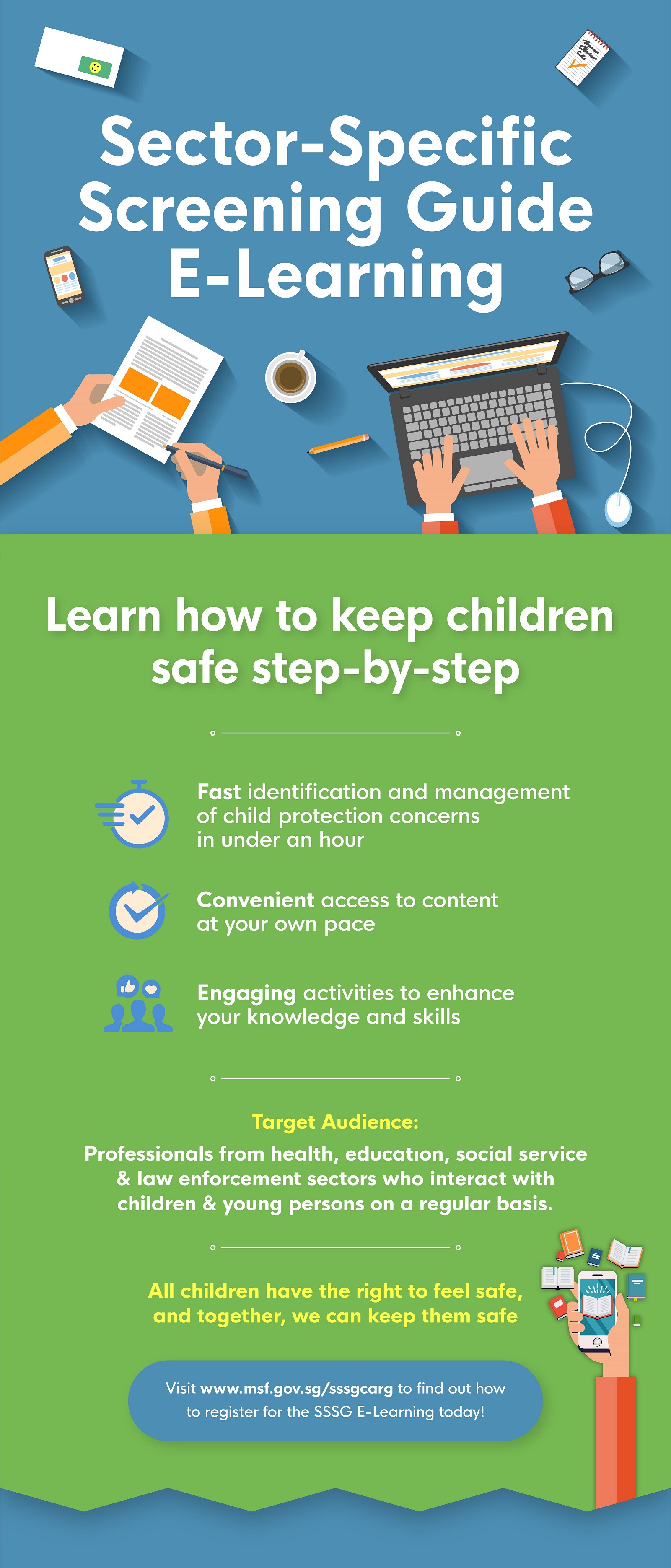 Sector-Specific Screening Guide E-Learning

Learn how to keep children safe step-by-step

Fast identification and management of child protection concerns in under an hour

Convenient access to content at your own pace

Engaging activities to enhance your knowledge and skills

Target Audience:

Professionals from health, education, social service & law enforcement sectors who interact with children & young persons on a regular basis.

All children have the right to feel safe, and together, we can keep them safe

Visit www.msf.gov.sg/sssgcarg to find out how to register for the SSSG E-Learning today!