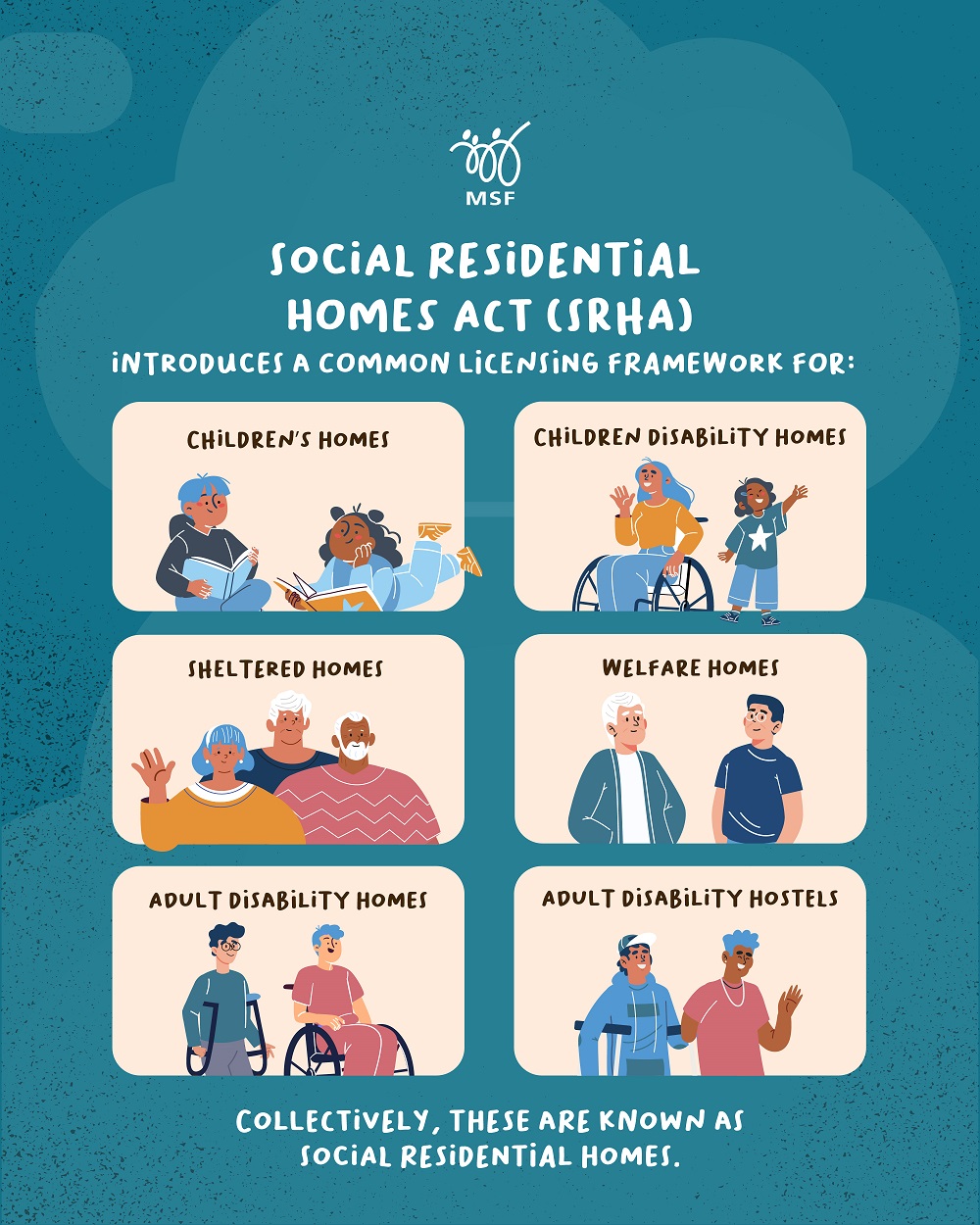 MSF

SOCIAL RESIDENTIAL HOMES ACT (SRHA)

INTRODUCES A COMMON LICENSING FRAMEWORK FOR:

CHILDREN'S HOMES

CHILDREN DISABILITY HOMES

SHELTERED HOMES

WELFARE HOMES

ADULT DISABILITY HOMES

ADULT DISABILITY HOSTELS

COLLECTIVELY, THESE ARE KNOWN AS SOCIAL RESIDENTIAL HOMES.