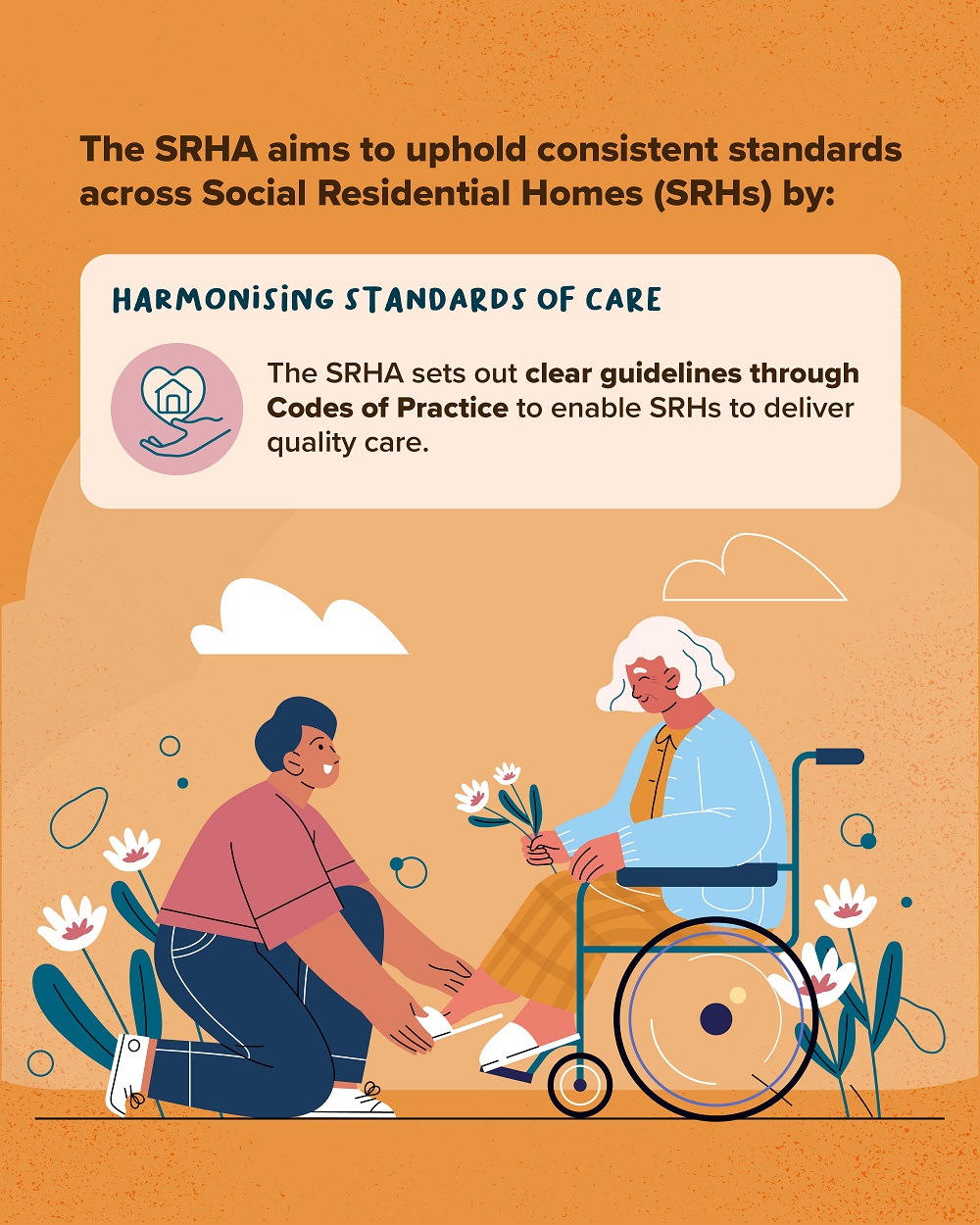 The SRHA aims to uphold consistent standards across Social Residential Homes (SRHs) by:

HARMONISING STANDARDS OF CARE

The SRHA sets out clear guidelines through Codes of Practice to enable SRHs to deliver quality care.