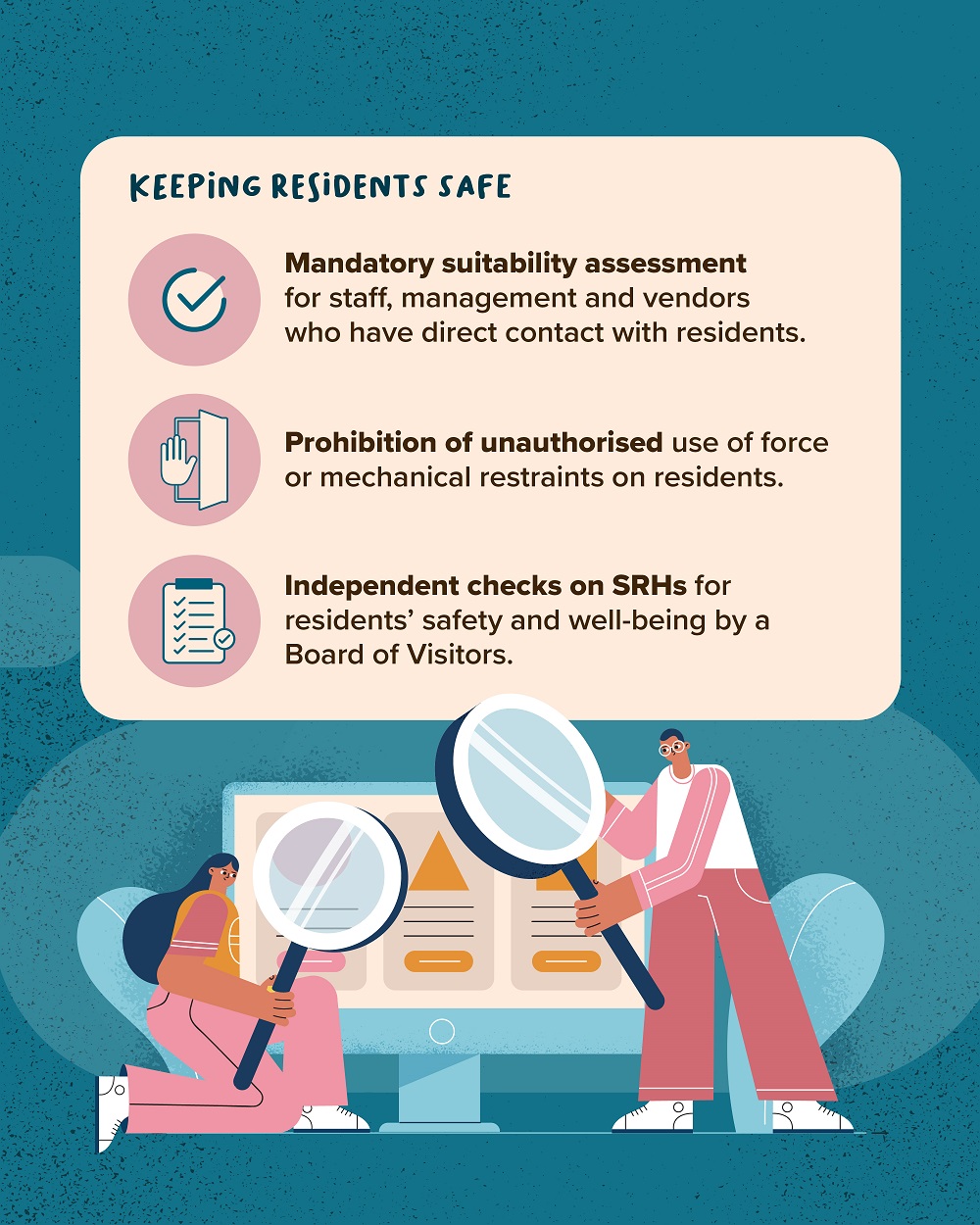 KEEPING RESIDENTS SAFE

Mandatory suitability assessment for staff, management and vendors who have direct contact with residents.

Prohibition of unauthorised use of force or mechanical restraints on residents.

Independent checks on SRHs for residents' safety and well-being by a Board of Visitors.