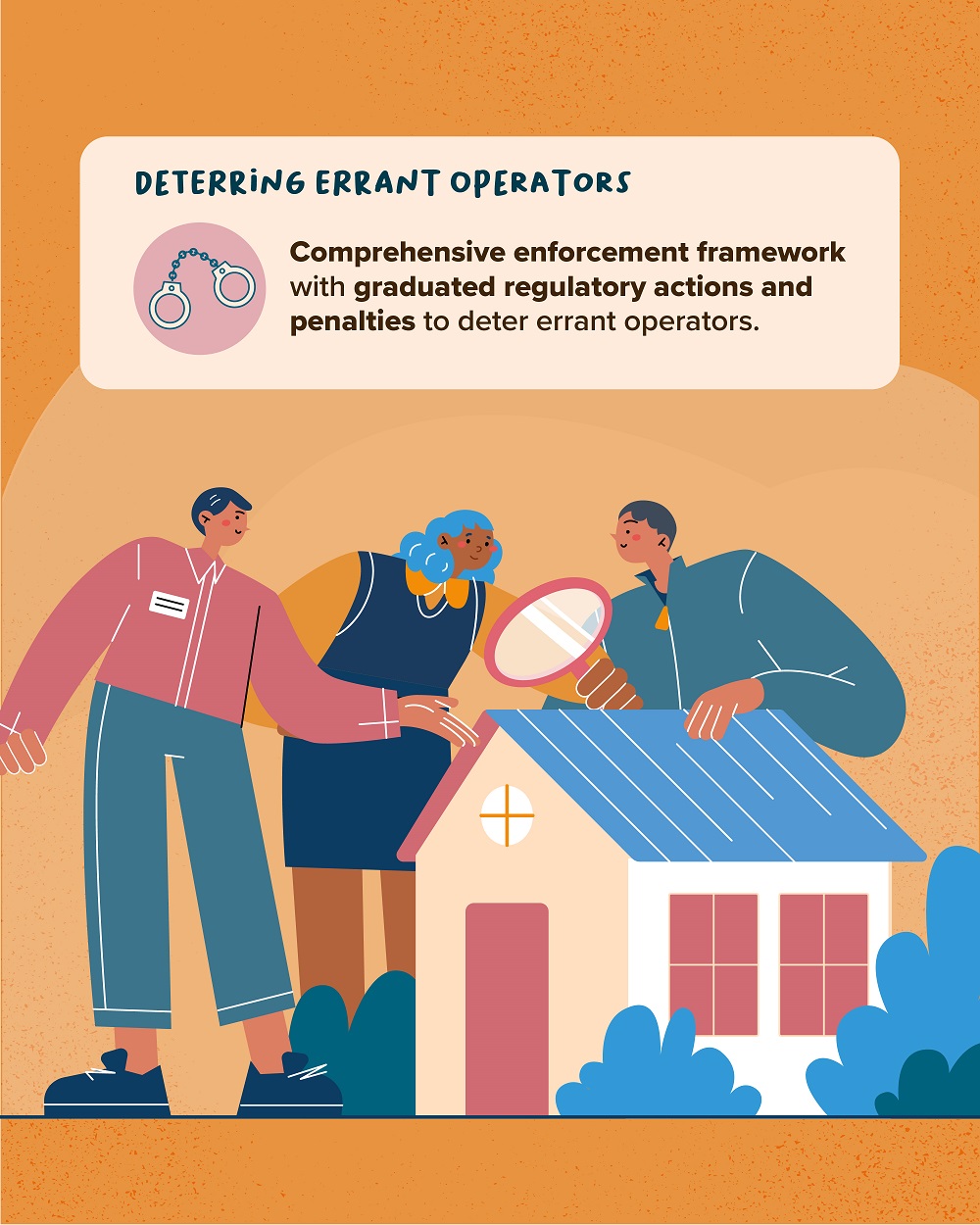 DETERRING ERRANT OPERATORS

Comprehensive enforcement framework with graduated regulatory actions and penalties to deter errant operators.